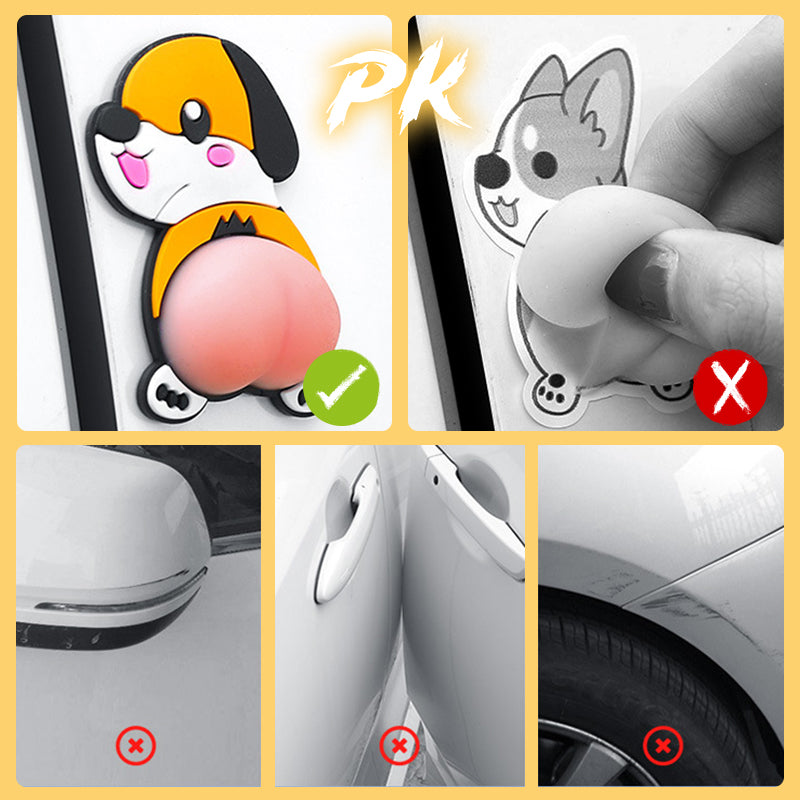 PK