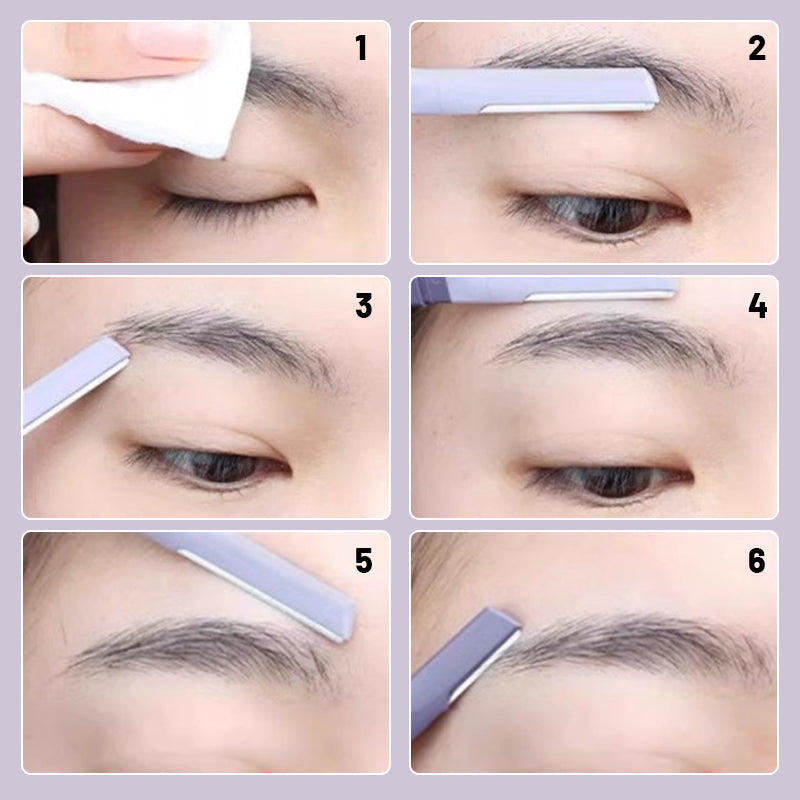 1

2

3

4

5

6