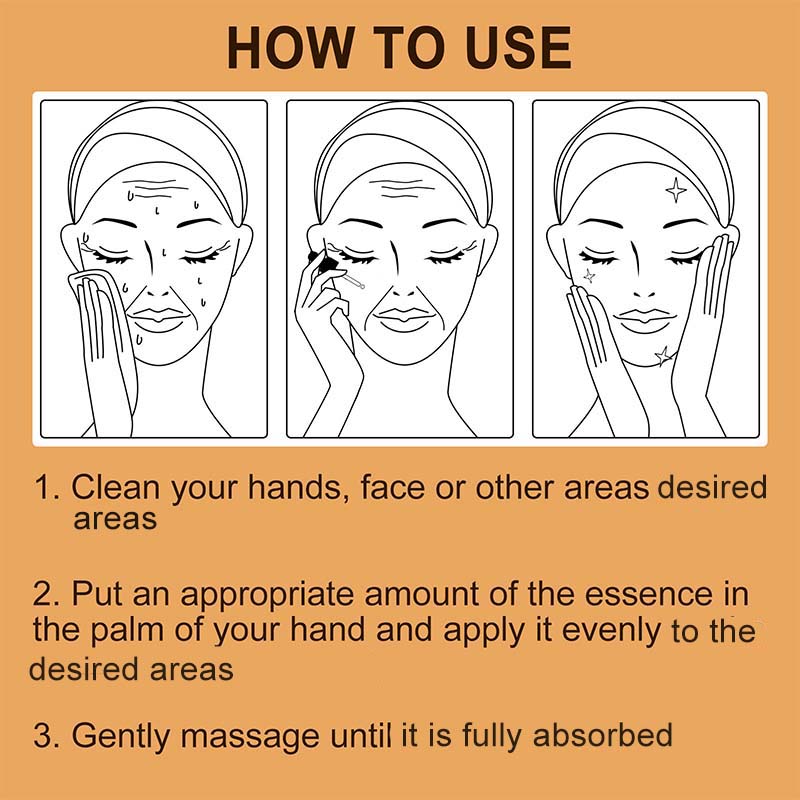 HOW TO USE

1. Clean your hands, face or other areas desired areas

2. Put an appropriate amount of the essence in the palm of your hand and apply it evenly to the desired areas

3. Gently massage until it is fully absorbed